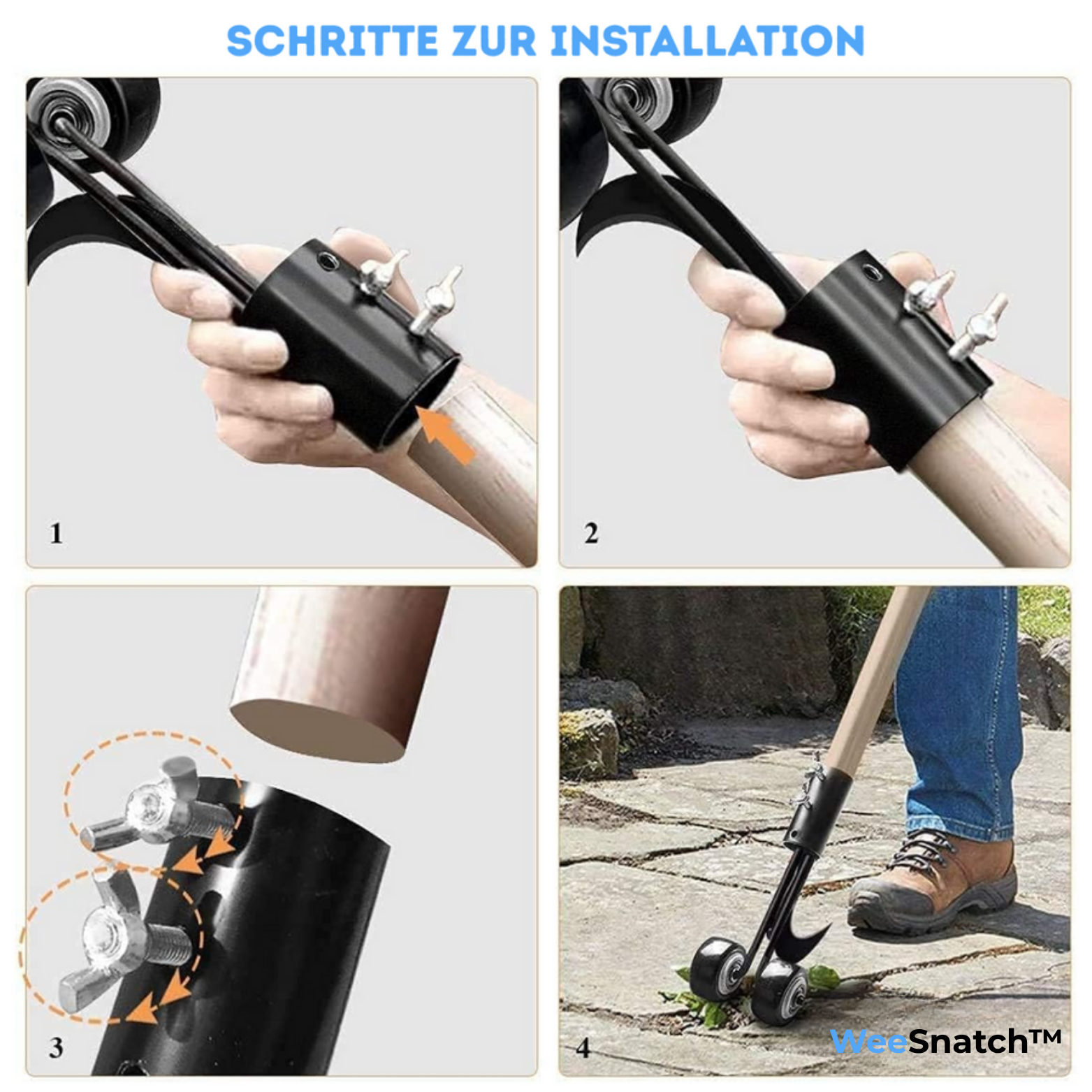 SCHRITTE ZUR INSTALLATION

1

2

3

4

WeeSnatch™