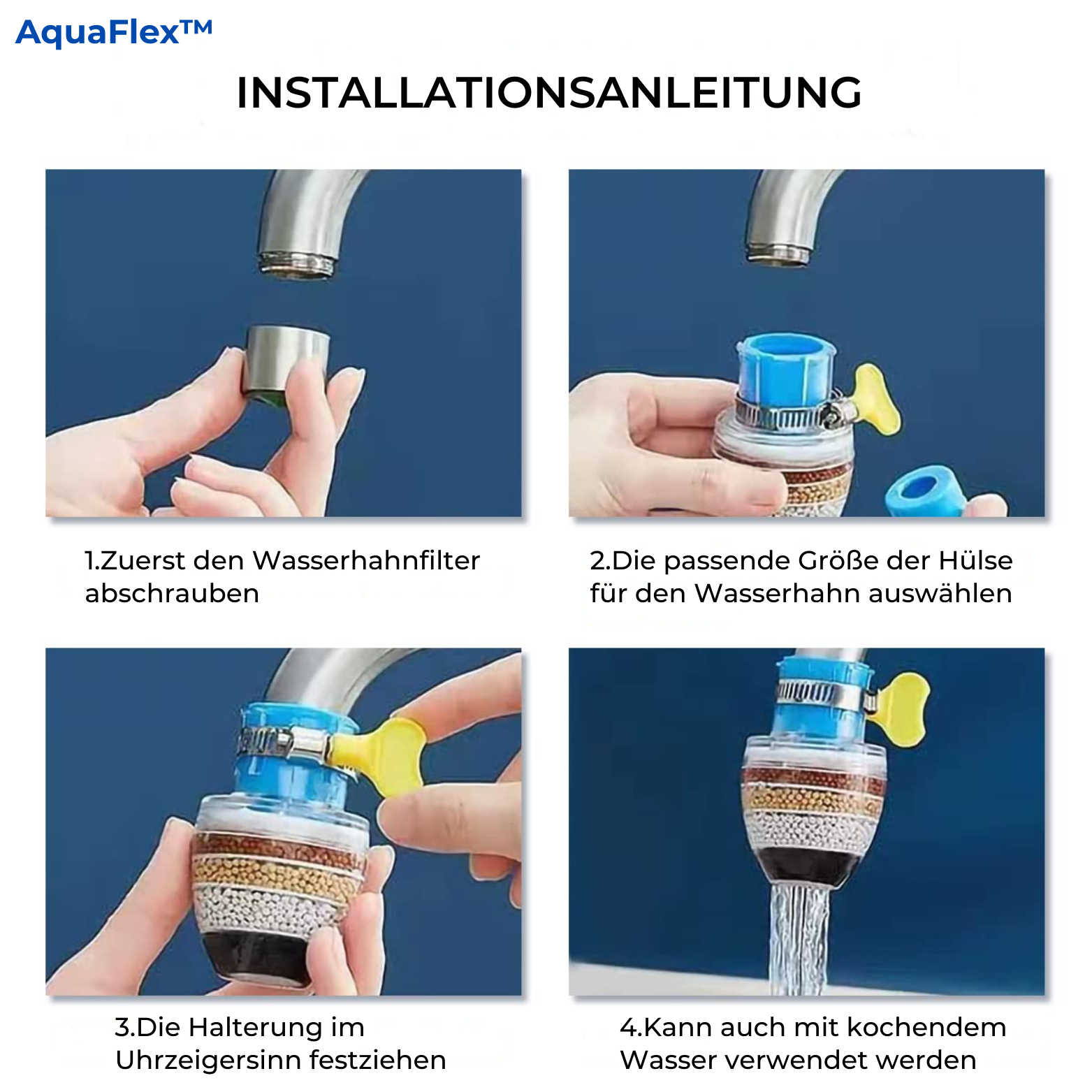 AquaFlex™

INSTALLATIONSANLEITUNG

1.Zuerst den Wasserhahnfilter abschrauben

2.Die passende Größe der Hülse für den Wasserhahn auswählen

3.Die Halterung im Uhrzeigersinn festziehen

4.Kann auch mit kochendem Wasser verwendet werden