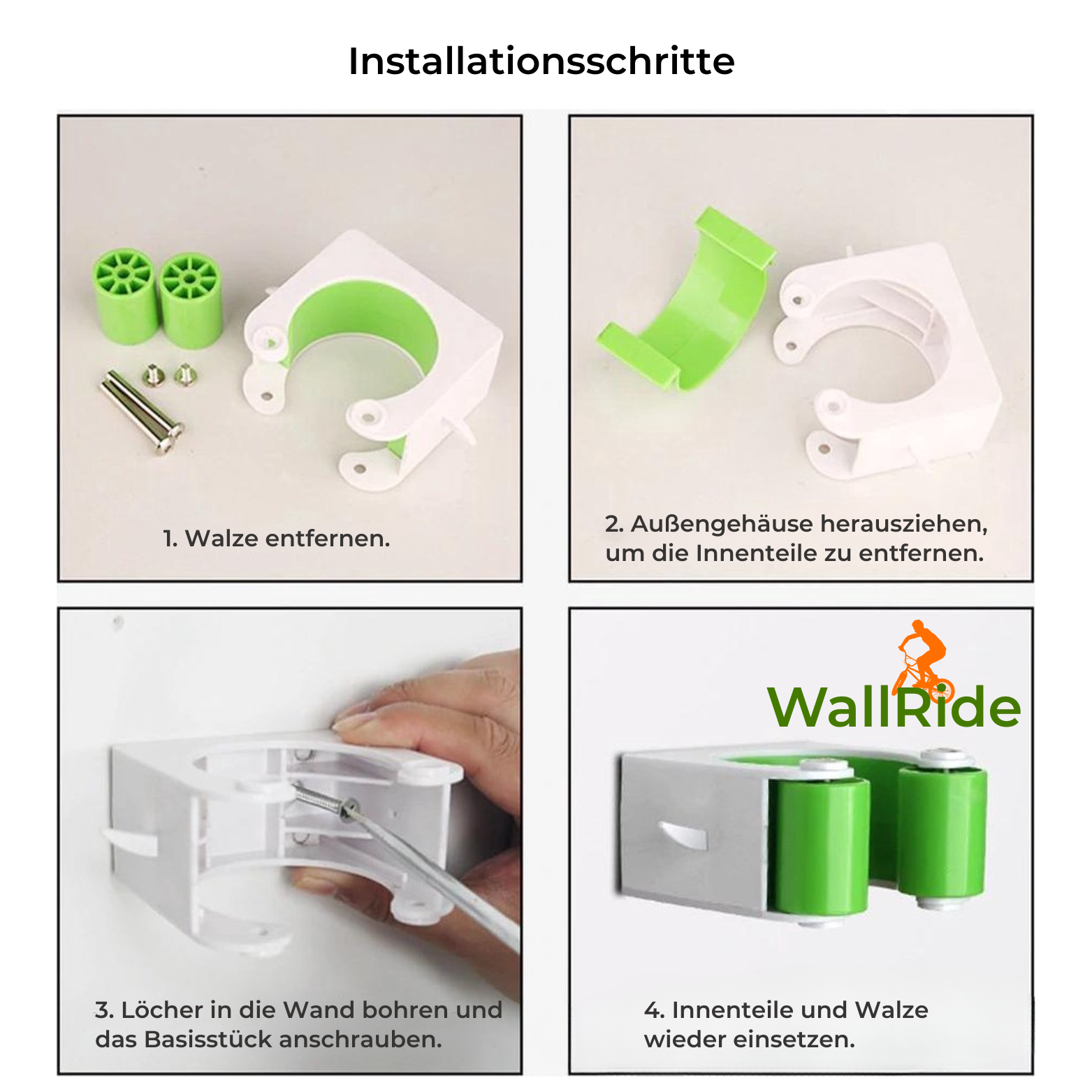 Installationsschritte

1. Walze entfernen.

2. Außengehäuse herausziehen, um die Innenteile zu entfernen.

3. Löcher in die Wand bohren und das Basisstück anschrauben.

WallRide

4. Innenteile und Walze wieder einsetzen.