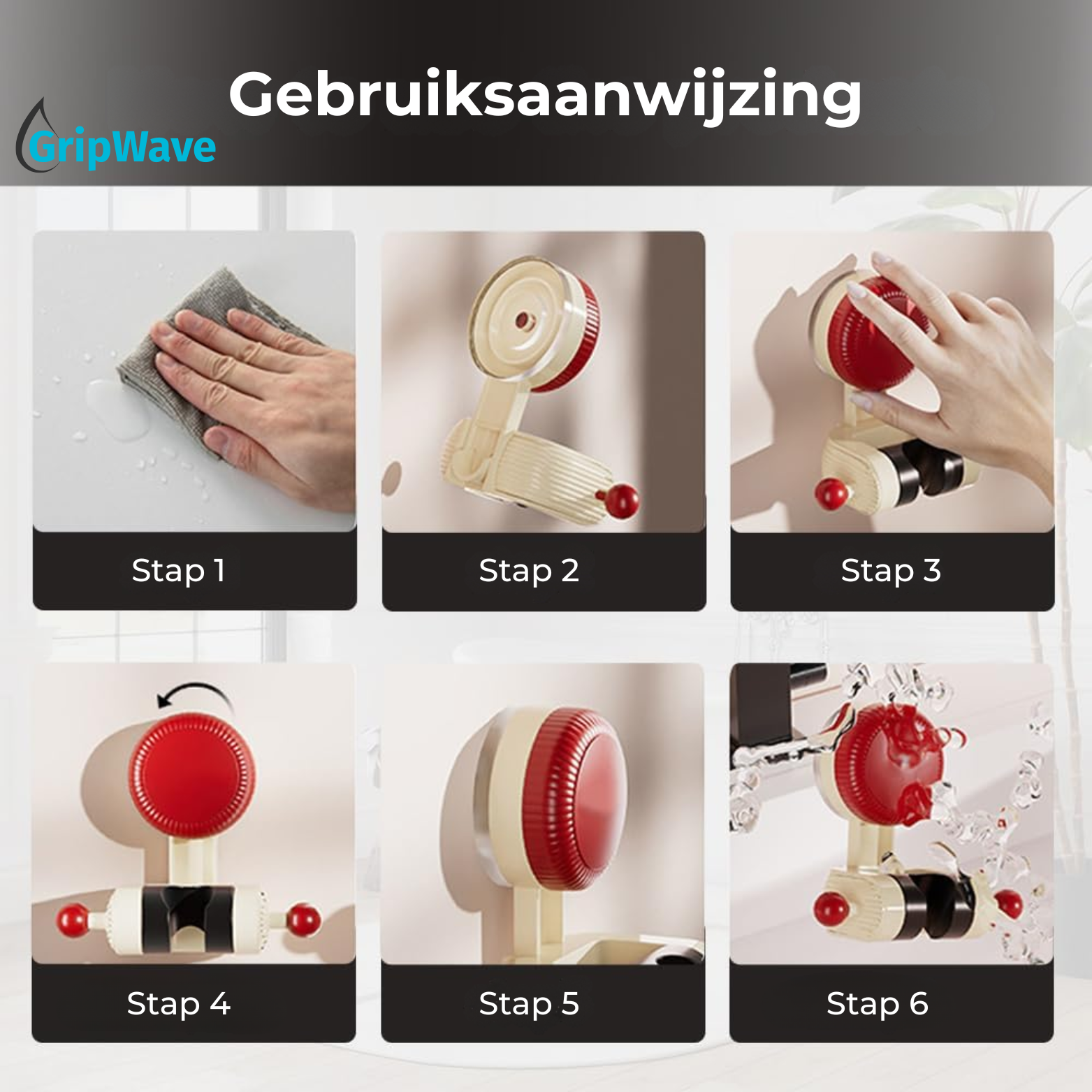 Gebruiksaanwijzing

GripWave

Stap 1

Stap 2

Stap 3

Stap 4

Stap 5

Stap 6