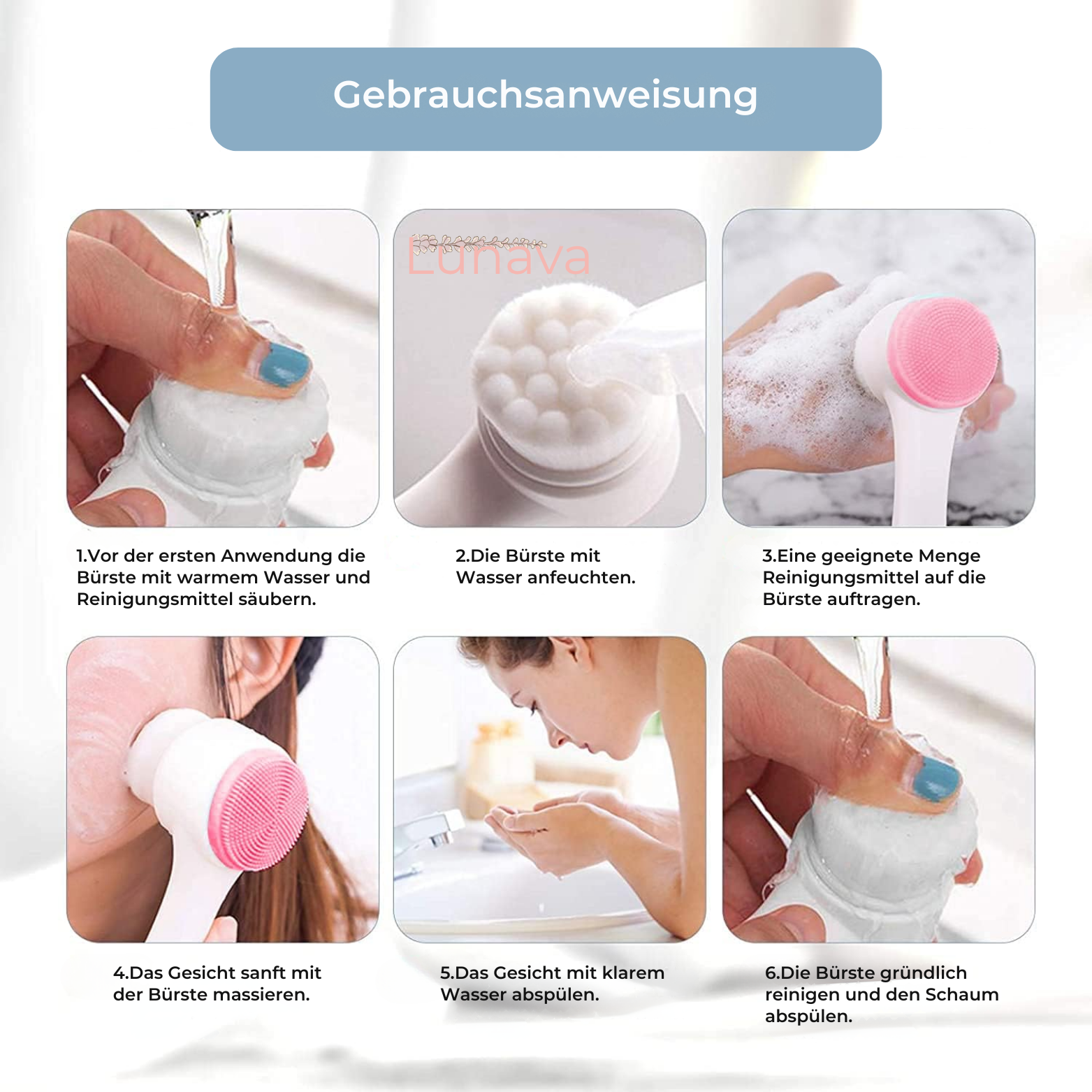 Gebrauchsanweisung

Lunava

1.Vor der ersten Anwendung die Bürste mit warmem Wasser und Reinigungsmittel säubern.

2.Die Bürste mit Wasser anfeuchten.

3.Eine geeignete Menge Reinigungsmittel auf die Bürste auftragen.

4.Das Gesicht sanft mit der Bürste massieren.

5.Das Gesicht mit klarem Wasser abspülen.

6.Die Bürste gründlich reinigen und den Schaum abspülen.