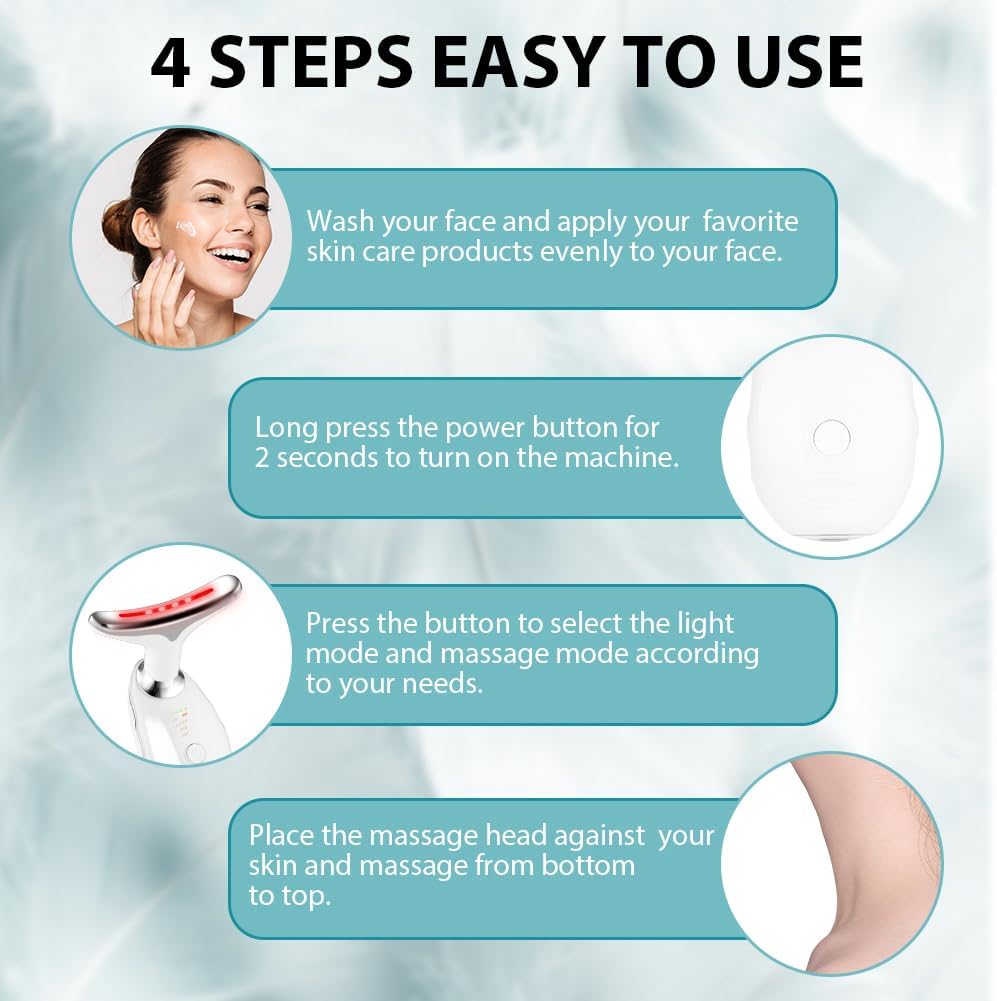 4 STEPS EASY TO USE

Wash your face and apply your favorite skin care products evenly to your face.

Long press the power button for 2 seconds to turn on the machine.

Press the button to select the light mode and massage mode according to your needs.

Place the massage head against your skin and massage from bottom to top.