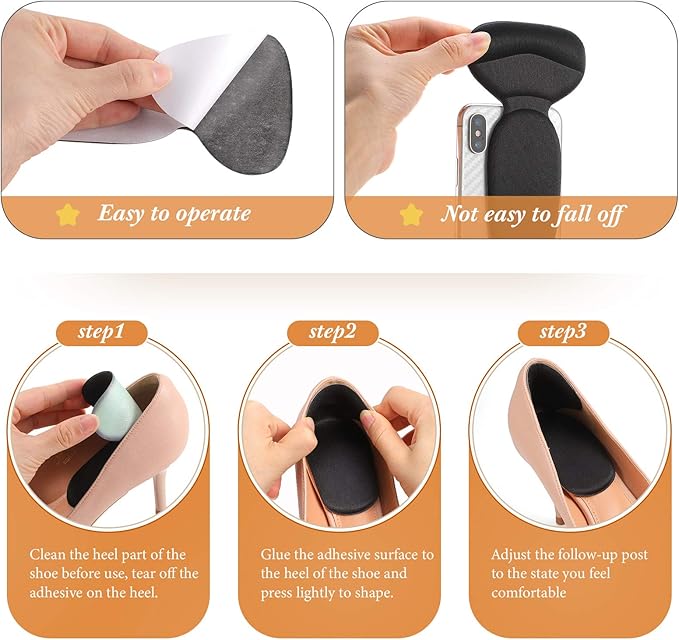 Easy to operate

Not easy to fall off

step1

Clean the heel part of the shoe before use, tear off the adhesive on the heel.

step2

Glue the adhesive surface to the heel of the shoe and press lightly to shape.

step3

Adjust the follow-up post to the state you feel comfortable