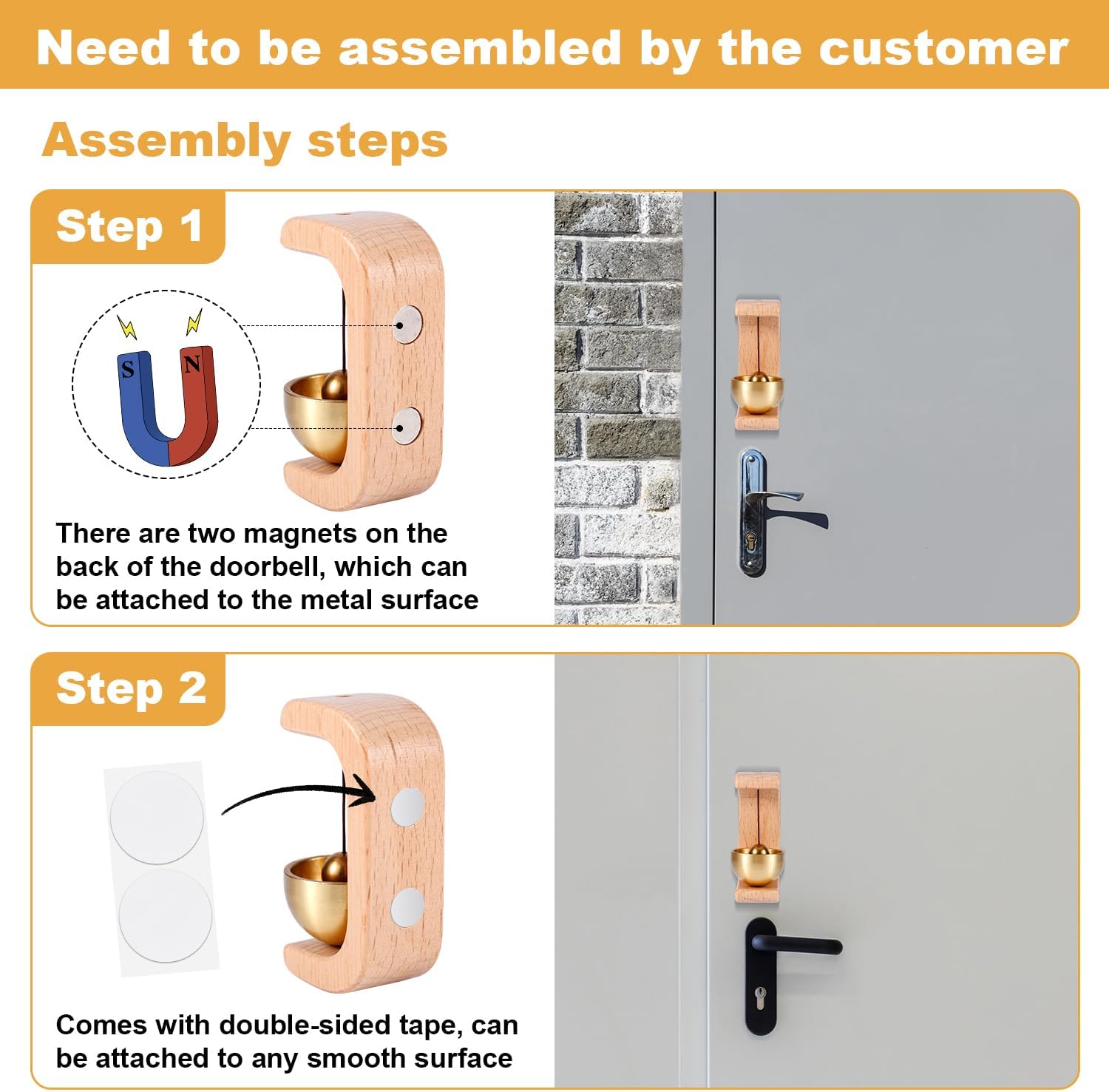 Need to be assembled by the customer

Assembly steps

Step 1

S N

There are two magnets on the back of the doorbell, which can be attached to the metal surface

Step 2

Comes with double-sided tape, can be attached to any smooth surface