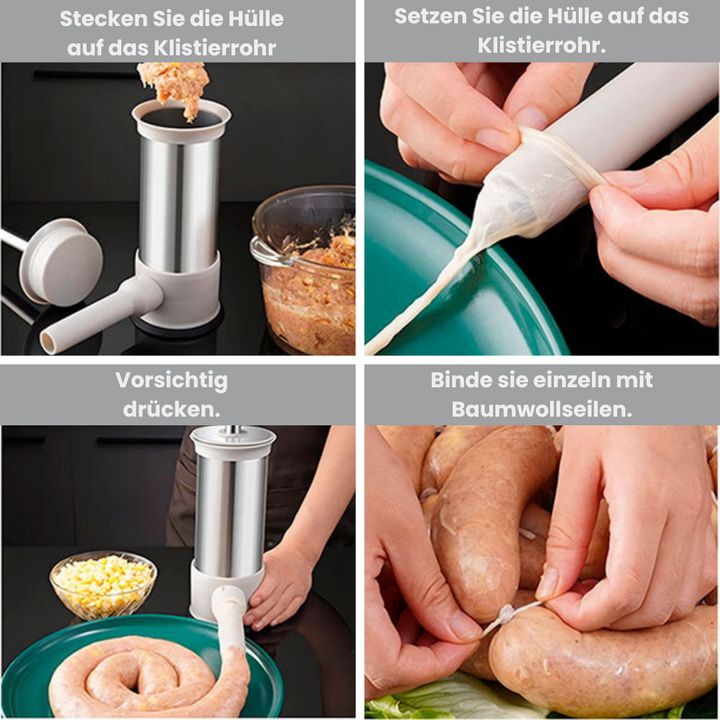 Stecken Sie die Hülle auf das Klistierrohr

Setzen Sie die Hülle auf das Klistierrohr.

Vorsichtig drücken.

Binde sie einzeln mit Baumwollseilen.